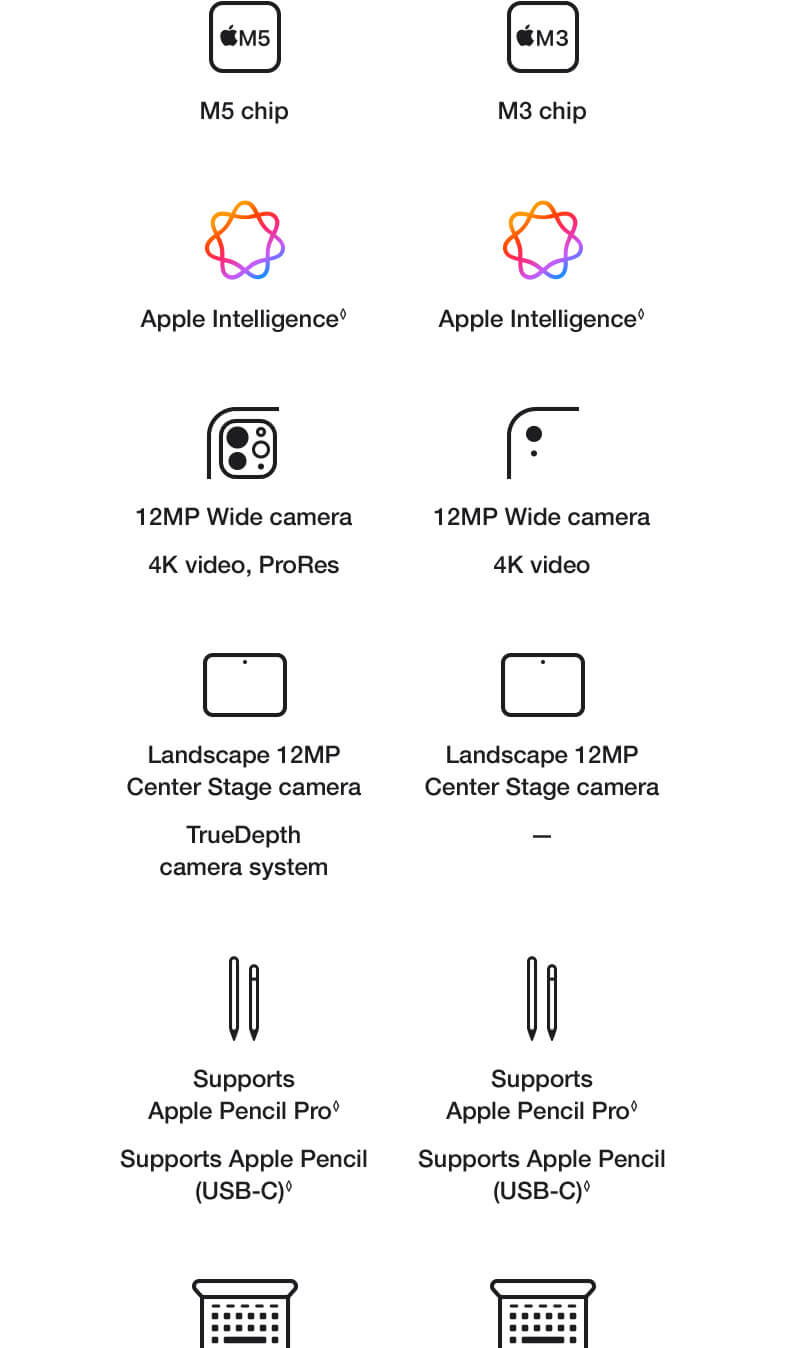 M5

M5 chip

Apple Intelligence◊

12MP Wide camera

4K video, ProRes

Landscape 12MP Center Stage camera

TrueDepth camera system

Supports Apple Pencil Pro◊

Supports Apple Pencil (USB-C)◊

M3

M3 chip

Apple Intelligence◊

12MP Wide camera

4K video

Landscape 12MP Center Stage camera

—

Supports Apple Pencil Pro◊

Supports Apple Pencil (USB-C)◊