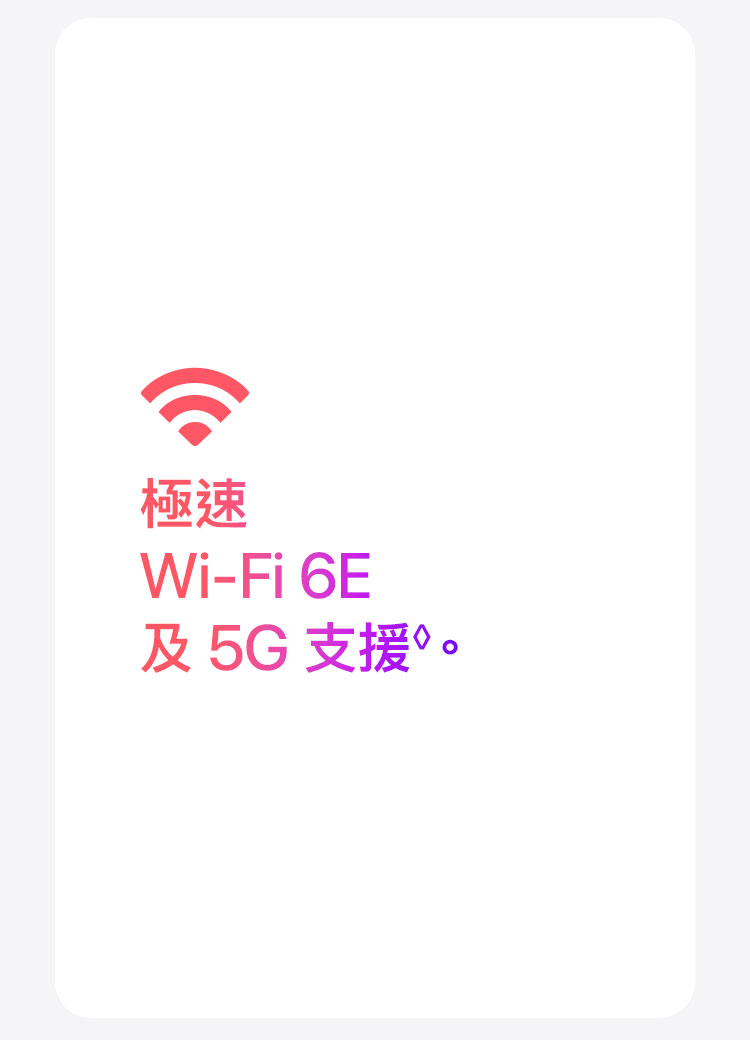 極速
Wi-Fi 6E
及5G支援$^{◊}$。